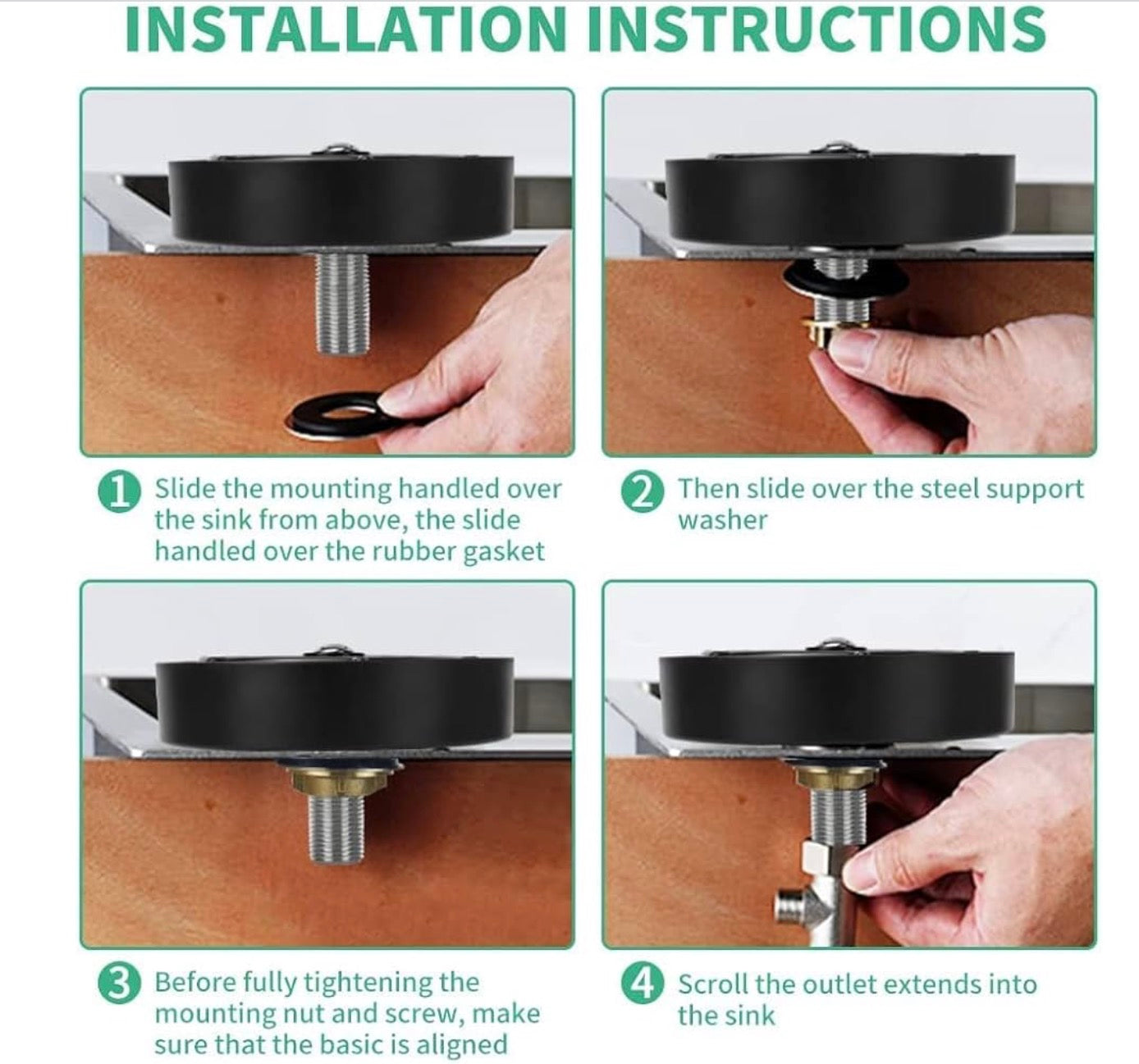 INSTALLATION INSTRUCTIONS

1 Slide the mounting handled over the sink from above, the slide handled over the rubber gasket

2 Then slide over the steel support washer

3 Before fully tightening the mounting nut and screw, make sure that the basic is aligned

4 Scroll the outlet extends into the sink